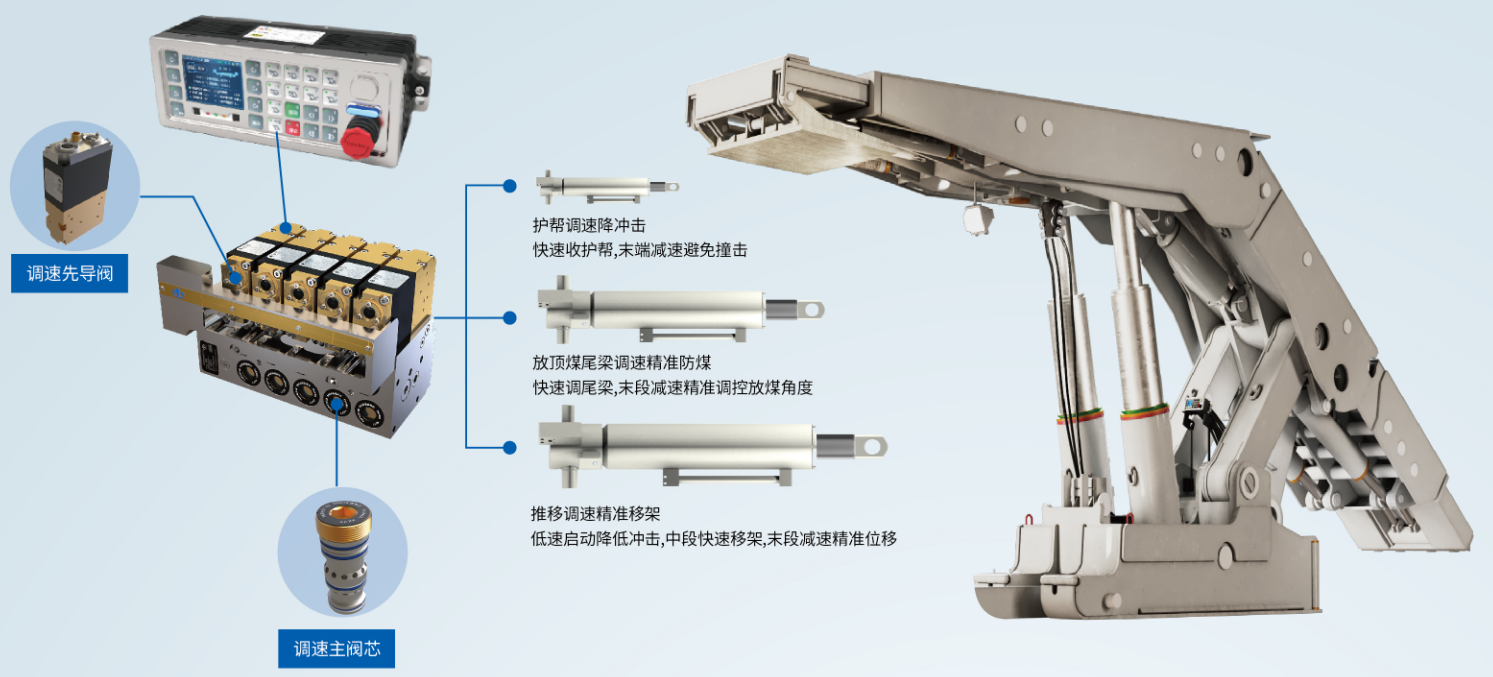 调速先导阀

调速主阀芯

护帮调速降冲击
快速收护帮,末端减速避免撞击

放顶煤尾梁调速精准防煤
快速调尾梁,末段减速精准调控放煤角度

推移调速精准移架
低速启动降低冲击,中段快速移架,末段减速精准位移